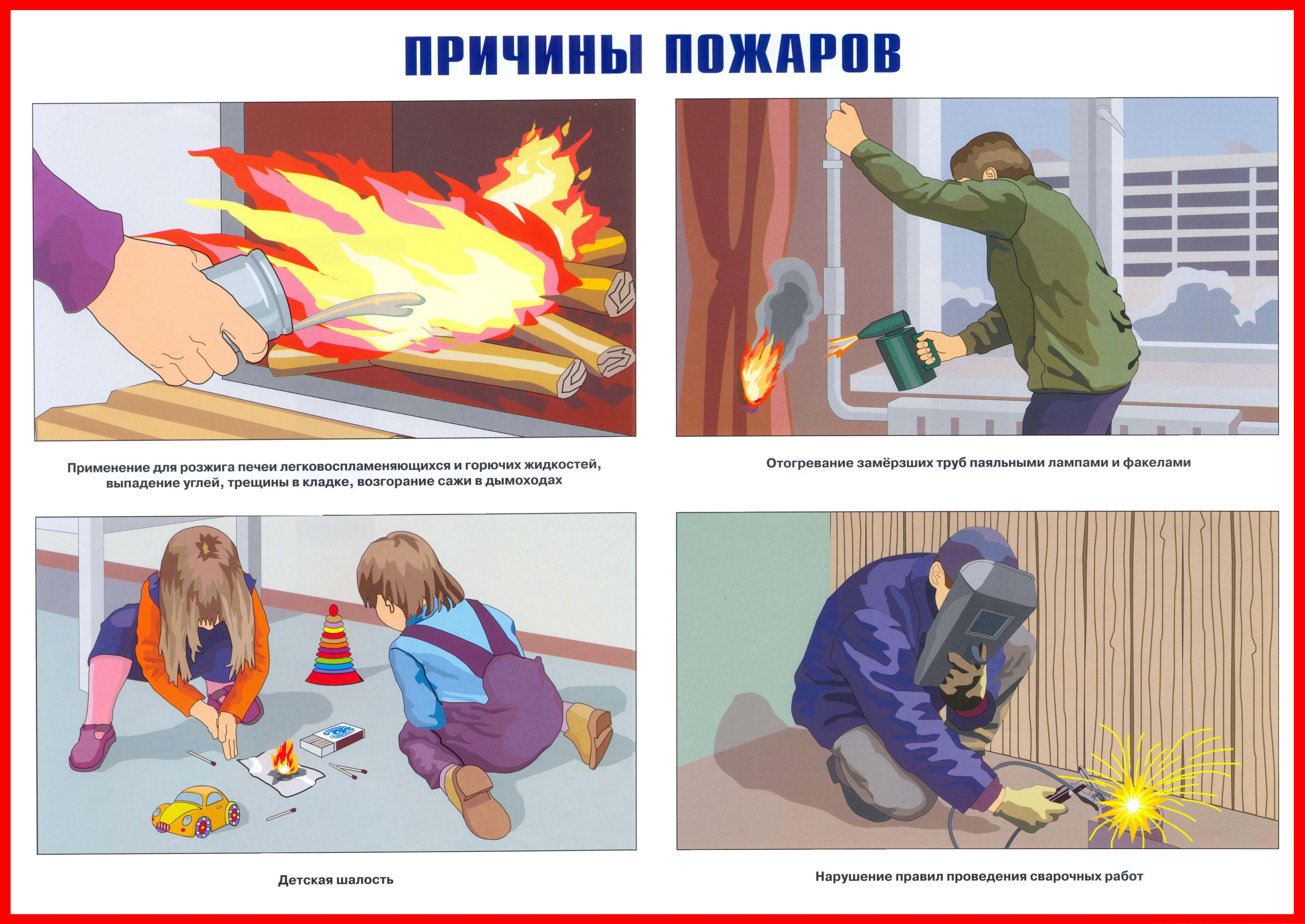 ПРИЧИНЫ ПОЖАРОВ

Применение для розжига печеи легковоспламеняющихся и горючих жидкостей, выпадение углей, трещины в кладке, возгорание сажи в дымоходах

Отогревание замёрзших труб паяльными лампами и факелами

Детская шалость

Нарушение правил проведения сварочных работ